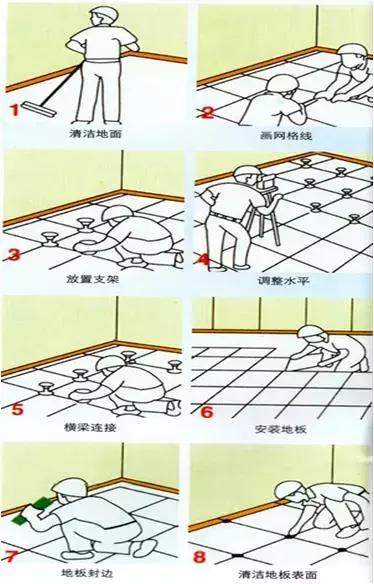 1
清洁地面

2
画网格线

3
放置支架

4
调整水平

5
横梁连接

6
安装地板

7
地板封边

8
清洁地板表面